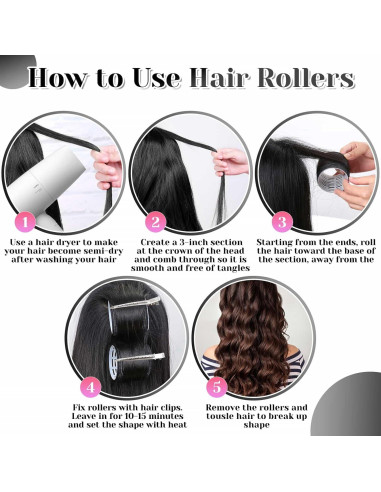 How to Use Hair Rollers

1

Use a hair dryer to make your hair become semi-dry after washing your hair

2

Create a 3-inch section at the crown of the head and comb through so it is smooth and free of tangles

3

Starting from the ends, roll the hair toward the base of the section, away from the

4

Fix rollers with hair clips. Leave in for 10-15 minutes and set the shape with heat

5

Remove the rollers and tousle hair to break up shape