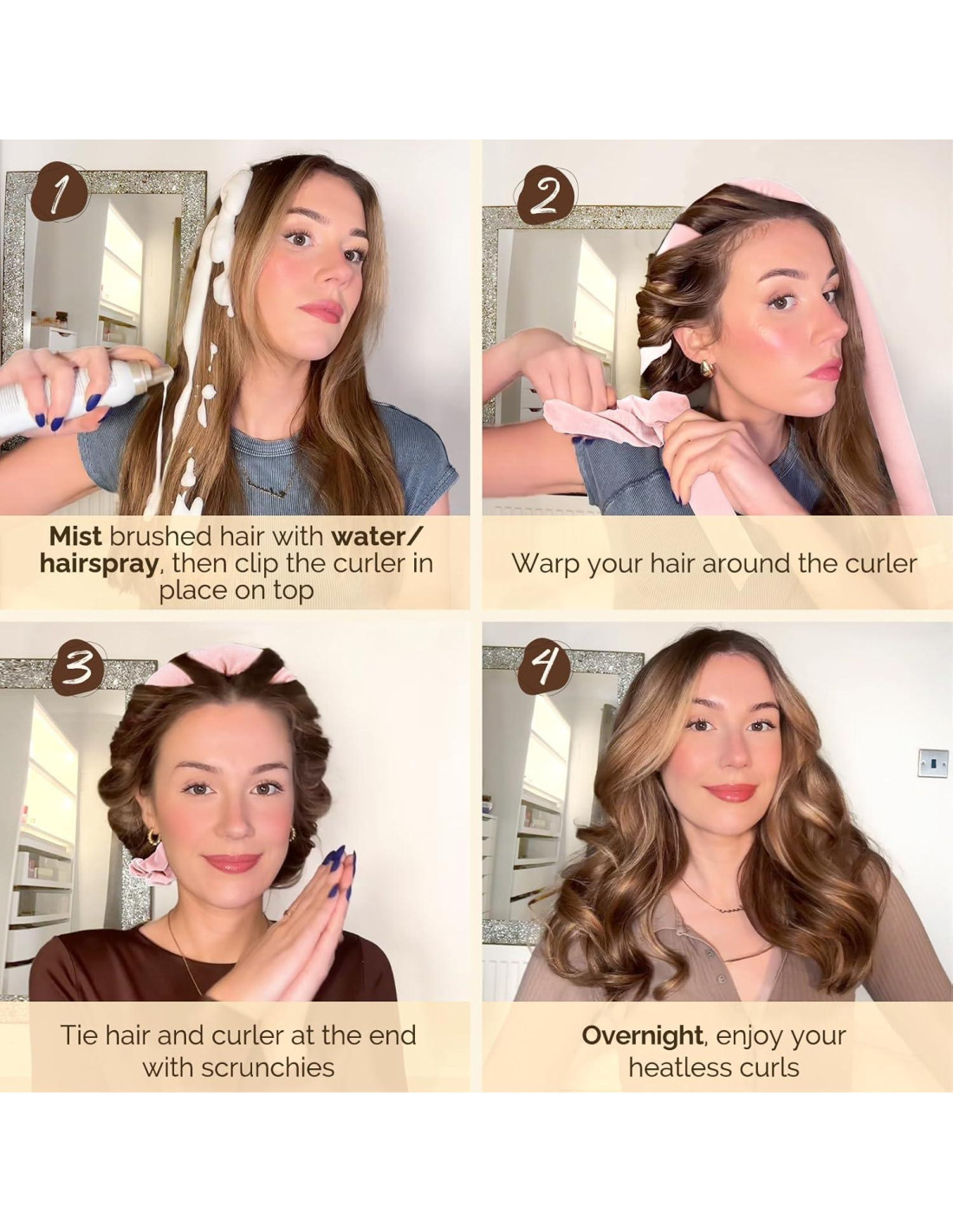 1

Mist brushed hair with water/ hairspray, then clip the curler in place on top

2

Warp your hair around the curler

3

Tie hair and curler at the end with scrunchies

4

Overnight, enjoy your heatless curls