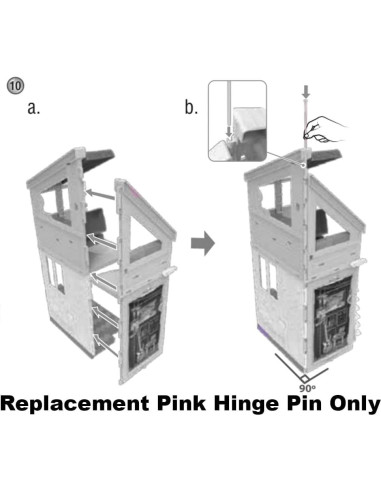 10

a.

b.

90°

Replacement Pink Hinge Pin Only