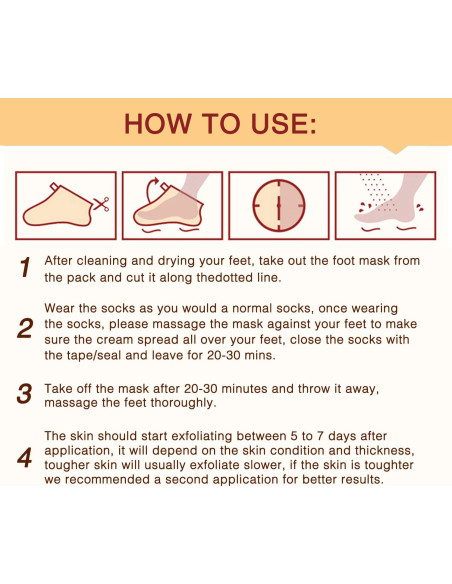 HOW TO USE:

1 After cleaning and drying your feet, take out the foot mask from the pack and cut it along thedotted line.

2 Wear the socks as you would a normal socks, once wearing the socks, please massage the mask against your feet to make sure the cream spread all over your feet, close the socks with the tape/seal and leave for 20-30 mins.

3 Take off the mask after 20-30 minutes and throw it away, massage the feet thoroughly.

4 The skin should start exfoliating between 5 to 7 days after application, it will depend on the skin condition and thickness, tougher skin will usually exfoliate slower, if the skin is toughter we recommended a second application for better results.