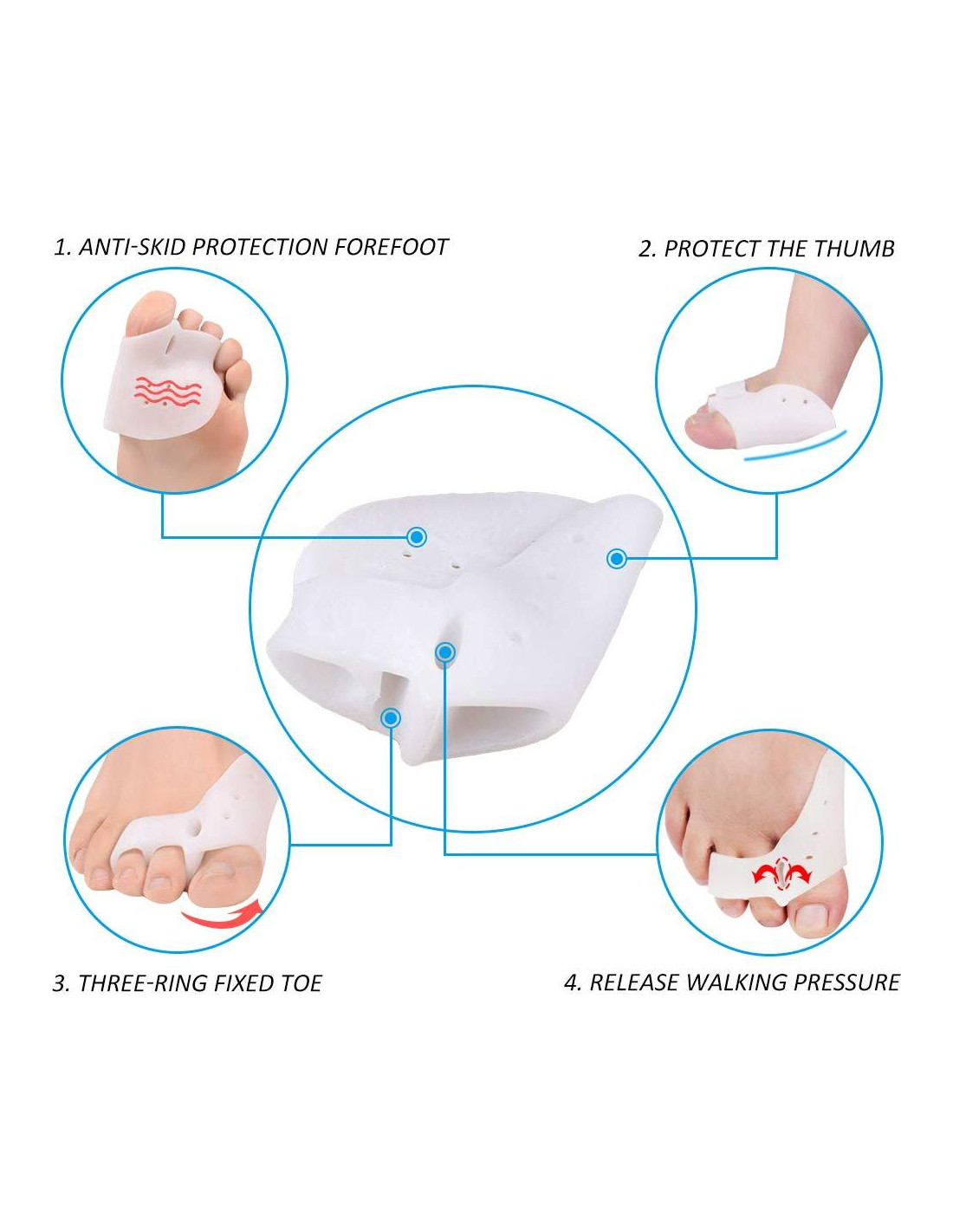 1. ANTI-SKID PROTECTION FOREFOOT

2. PROTECT THE THUMB

3. THREE-RING FIXED TOE

4. RELEASE WALKING PRESSURE