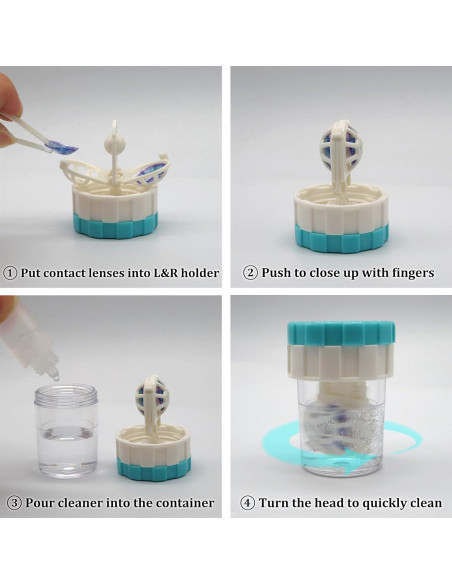 ① Put contact lenses into L&R holder

② Push to close up with fingers

③ Pour cleaner into the container

④ Turn the head to quickly clean