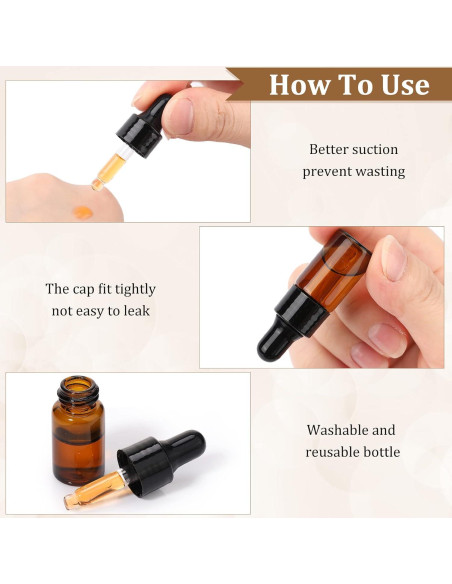 How To Use

Better suction prevent wasting

The cap fit tightly not easy to leak

Washable and reusable bottle