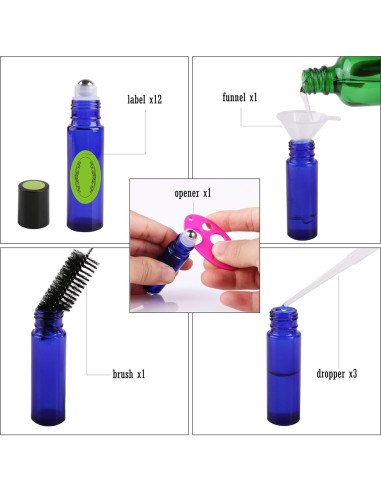 label x12

funnel x1

opener x1

brush x1

dropper x3