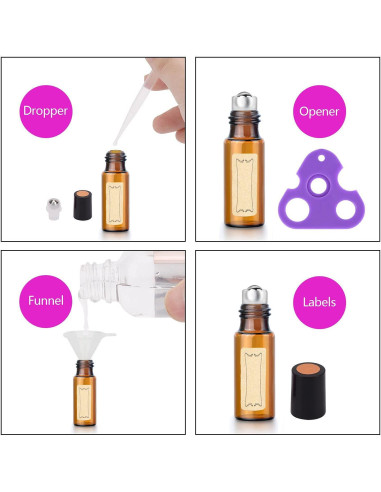 Dropper

Opener

Funnel

Labels