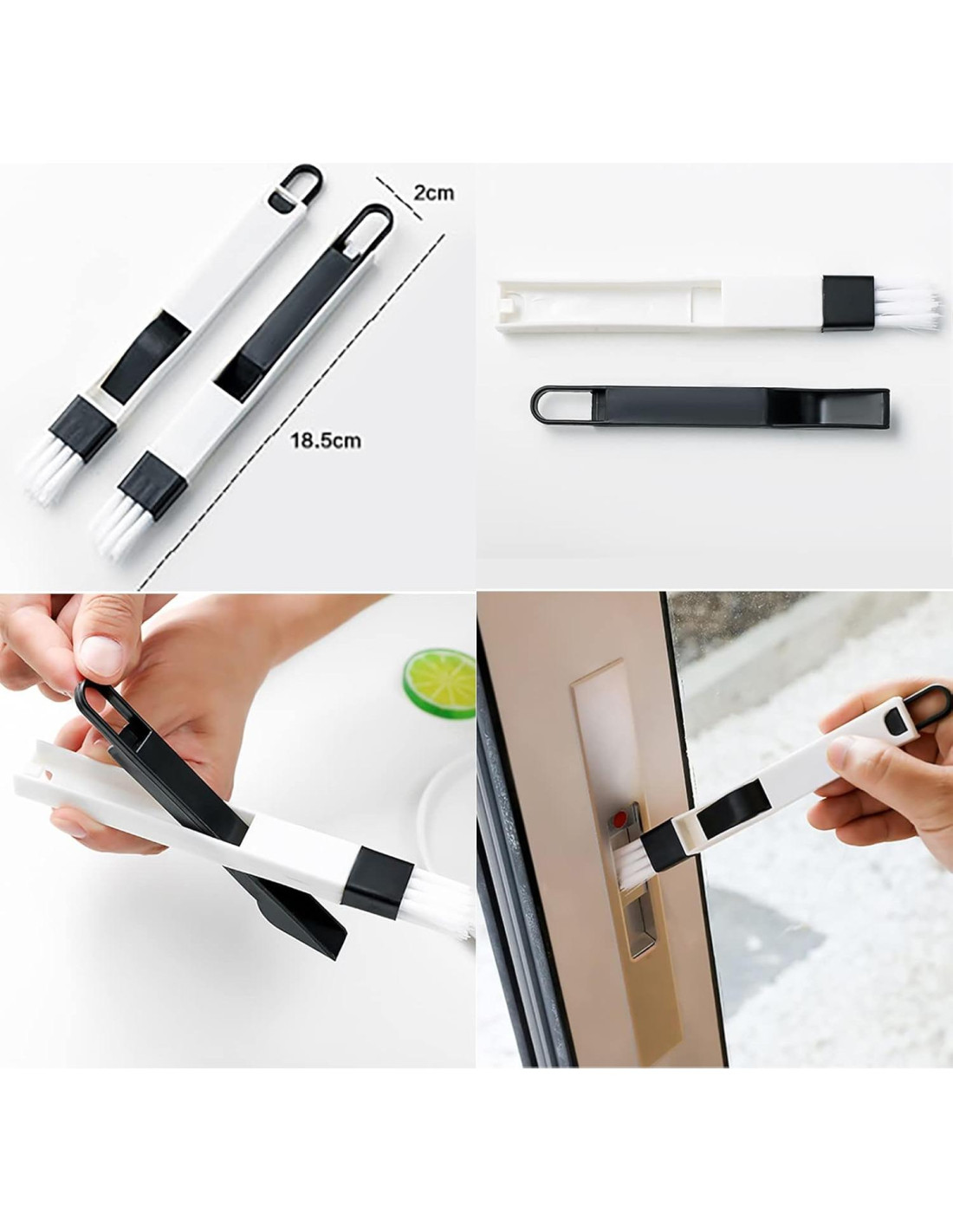 2cm

18.5cm