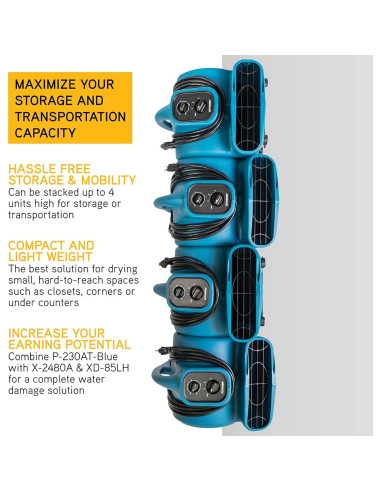 MAXIMIZE YOUR STORAGE AND TRANSPORTATION CAPACITY

HASSLE FREE STORAGE & MOBILITY
Can be stacked up to 4 units high for storage or transportation

COMPACT AND LIGHT WEIGHT
The best solution for drying small, hard-to-reach spaces such as closets, corners or under counters

INCREASE YOUR EARNING POTENTIAL
Combine P-230AT-Blue with X-2480A & XD-85LH for a complete water damage solution