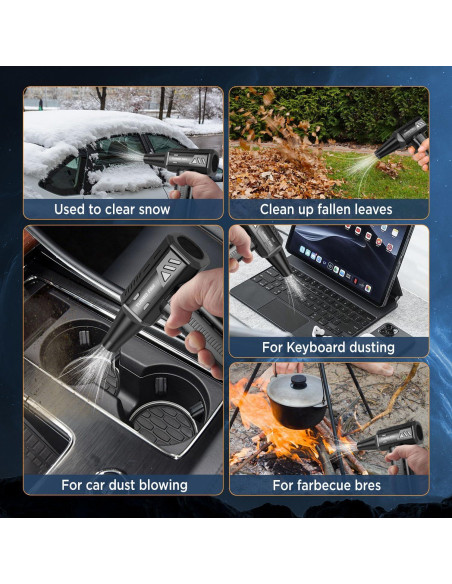 Used to clear snow

Clean up fallen leaves

For Keyboard dusting

For car dust blowing

For farbecue bres