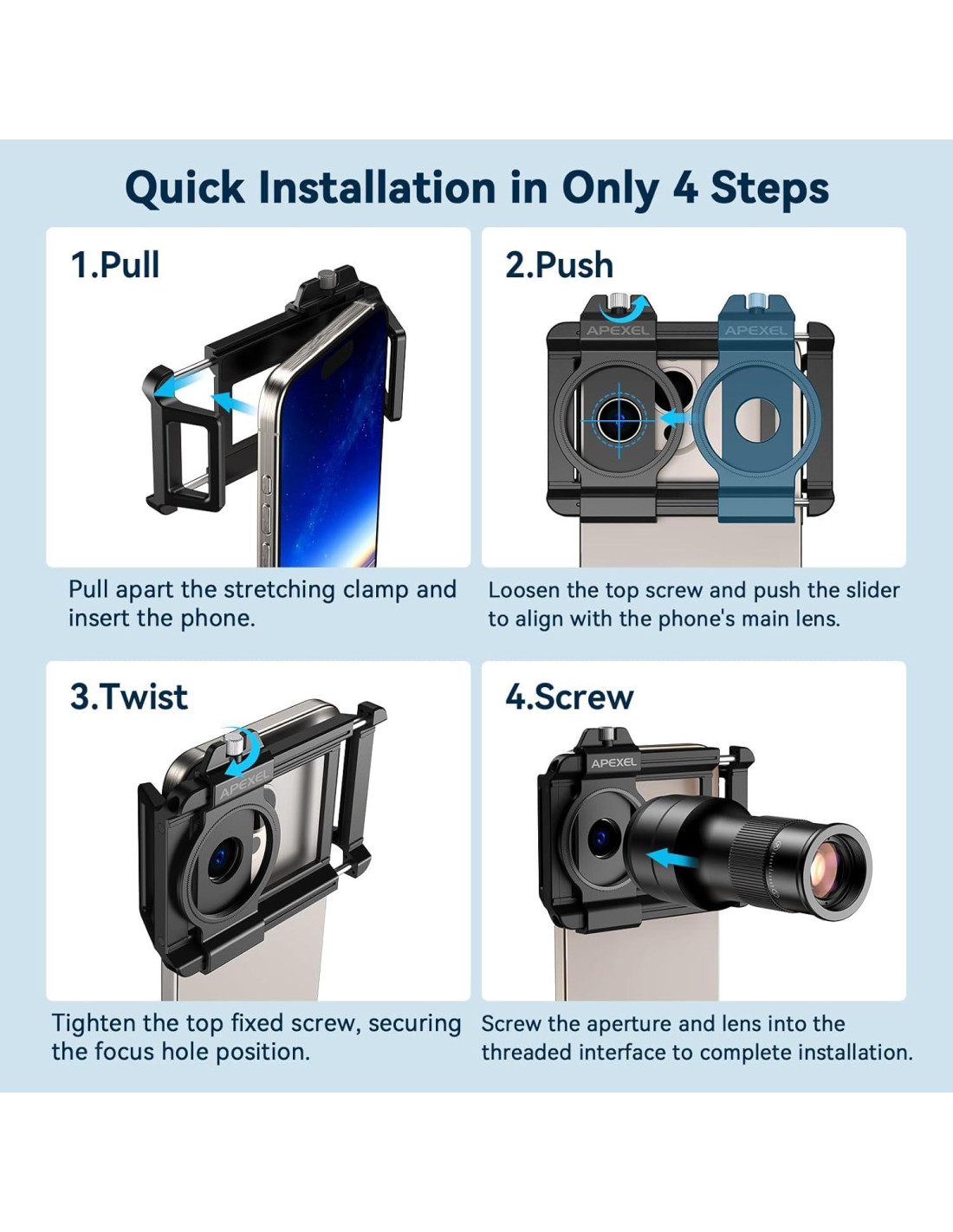 Quick Installation in Only 4 Steps

1.Pull

Pull apart the stretching clamp and insert the phone.

2.Push

APEXEL

APEXEL

Loosen the top screw and push the slider to align with the phone's main lens.

3.Twist

APEXEL

Tighten the top fixed screw, securing the focus hole position.

4.Screw

APEXEL

Screw the aperture and lens into the threaded interface to complete installation.