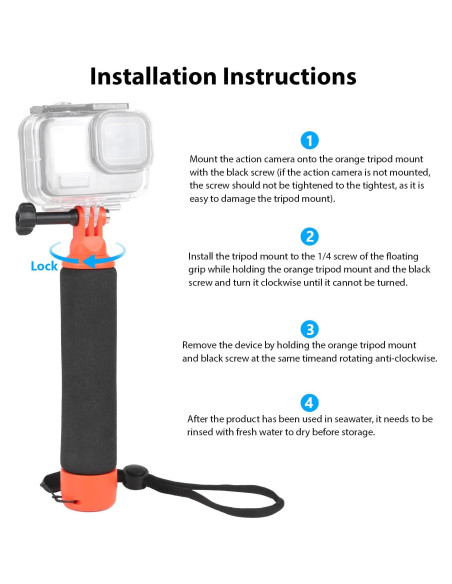 Installation Instructions

Lock

1

Mount the action camera onto the orange tripod mount with the black screw (if the action camera is not mounted, the screw should not be tightened to the tightest, as it is easy to damage the tripod mount).

2

Install the tripod mount to the 1/4 screw of the floating grip while holding the orange tripod mount and the black screw and turn it clockwise until it cannot be turned.

3

Remove the device by holding the orange tripod mount and black screw at the same timeand rotating anti-clockwise.

4

After the product has been used in seawater, it needs to be rinsed with fresh water to dry before storage.