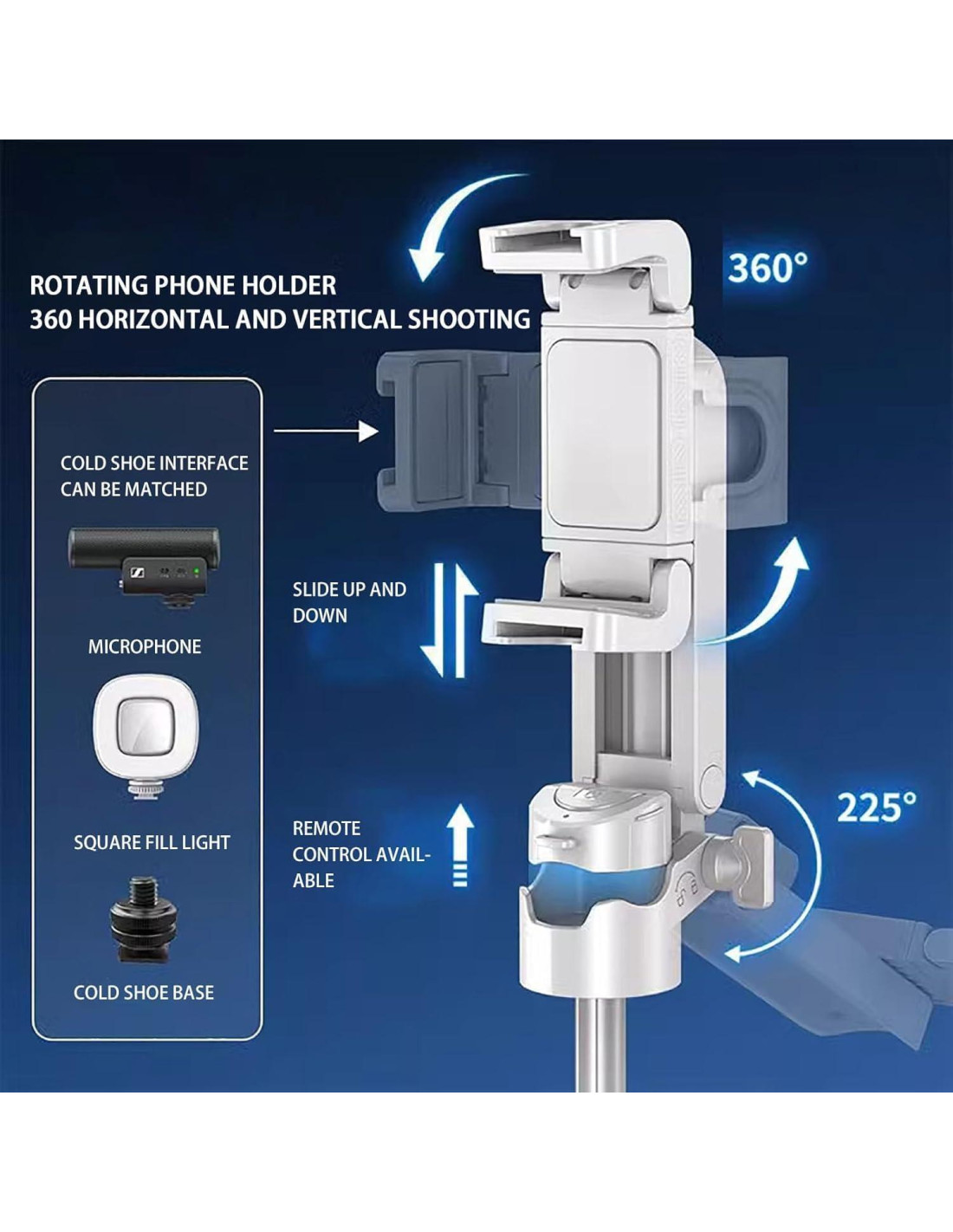 ROTATING PHONE HOLDER
360 HORIZONTAL AND VERTICAL SHOOTING

360°

COLD SHOE INTERFACE CAN BE MATCHED

MICROPHONE

SQUARE FILL LIGHT

COLD SHOE BASE

SLIDE UP AND DOWN

REMOTE CONTROL AVAILABLE

225°