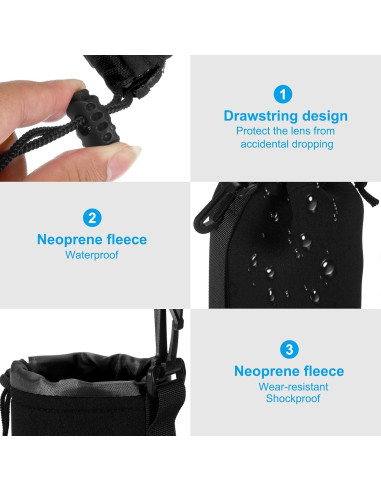 1
Drawstring design
Protect the lens from accidental dropping

2
Neoprene fleece
Waterproof

3
Neoprene fleece
Wear-resistant
Shockproof