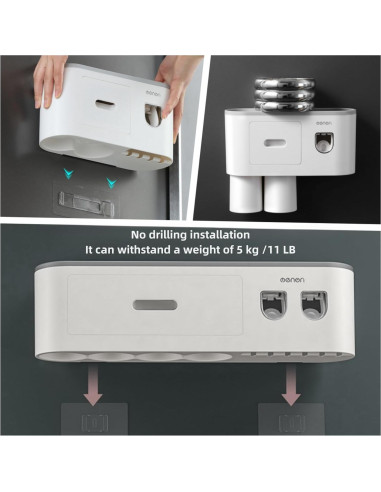 oenen

oenen

No drilling installation
It can withstand a weight of 5 kg /11 LB

oenen