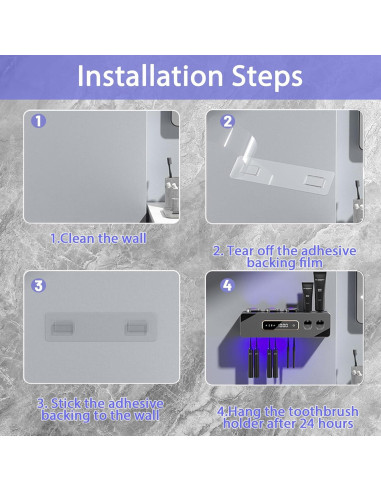 Installation Steps

1

1.Clean the wall

2

2. Tear off the adhesive backing film

3

3. Stick the adhesive backing to the wall

4

4.Hang the toothbrush holder after 24 hours