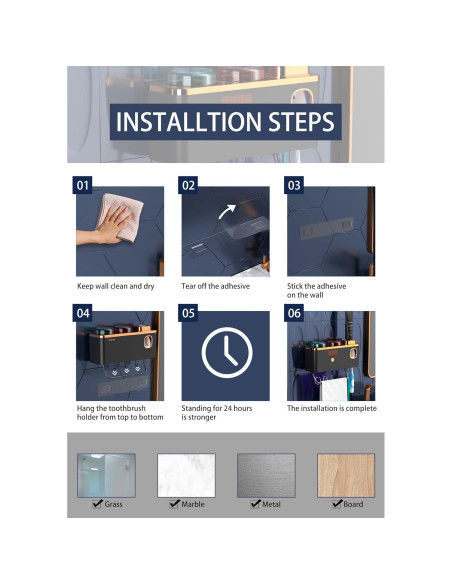 INSTALLTION STEPS

01
Keep wall clean and dry

02
Tear off the adhesive

03
Stick the adhesive on the wall

04
Hang the toothbrush holder from top to bottom

05
Standing for 24 hours is stronger

06
The installation is complete

Grass

Marble

Metal

Board