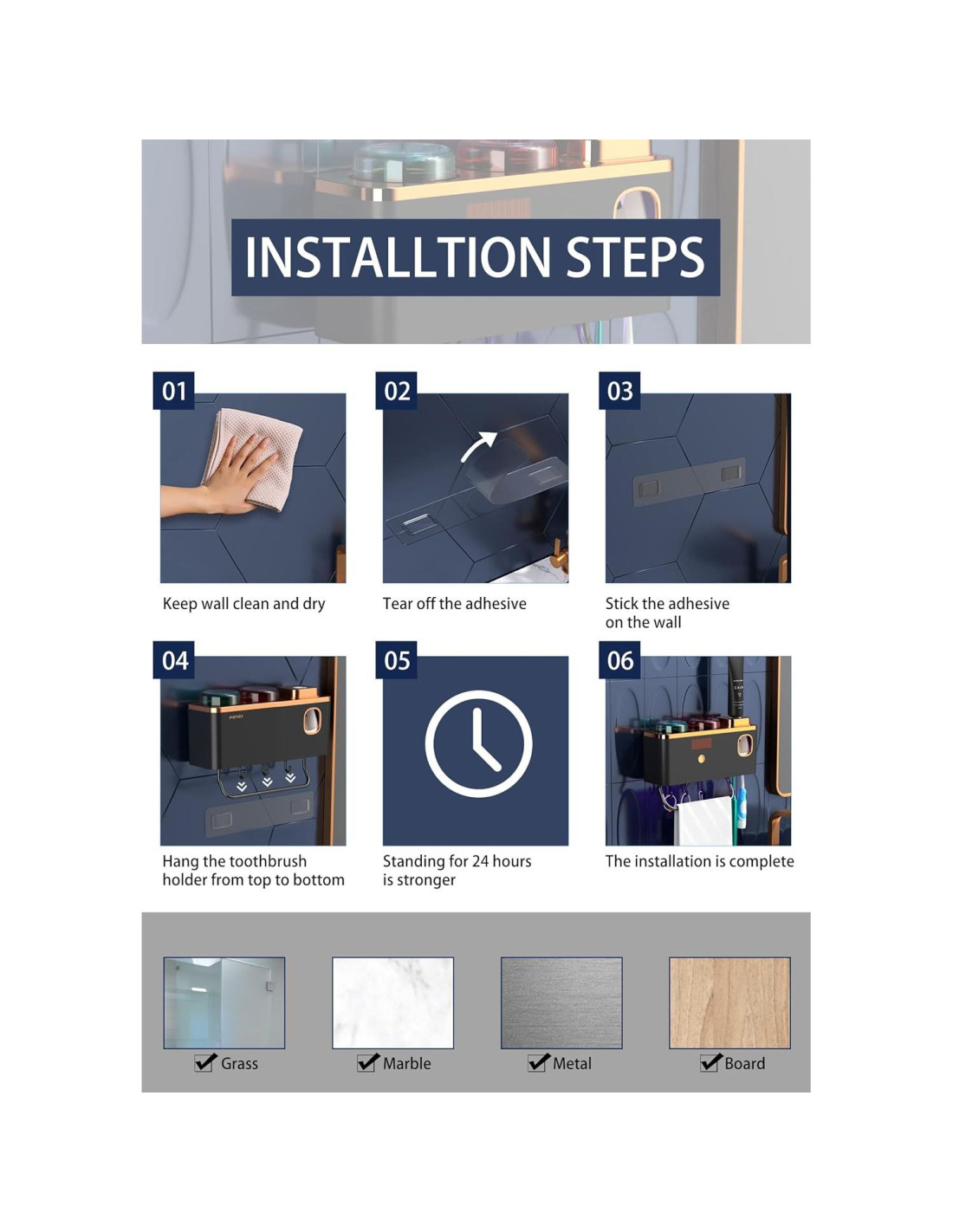 INSTALLTION STEPS

01
Keep wall clean and dry

02
Tear off the adhesive

03
Stick the adhesive on the wall

04
Hang the toothbrush holder from top to bottom

05
Standing for 24 hours is stronger

06
The installation is complete

Grass

Marble

Metal

Board