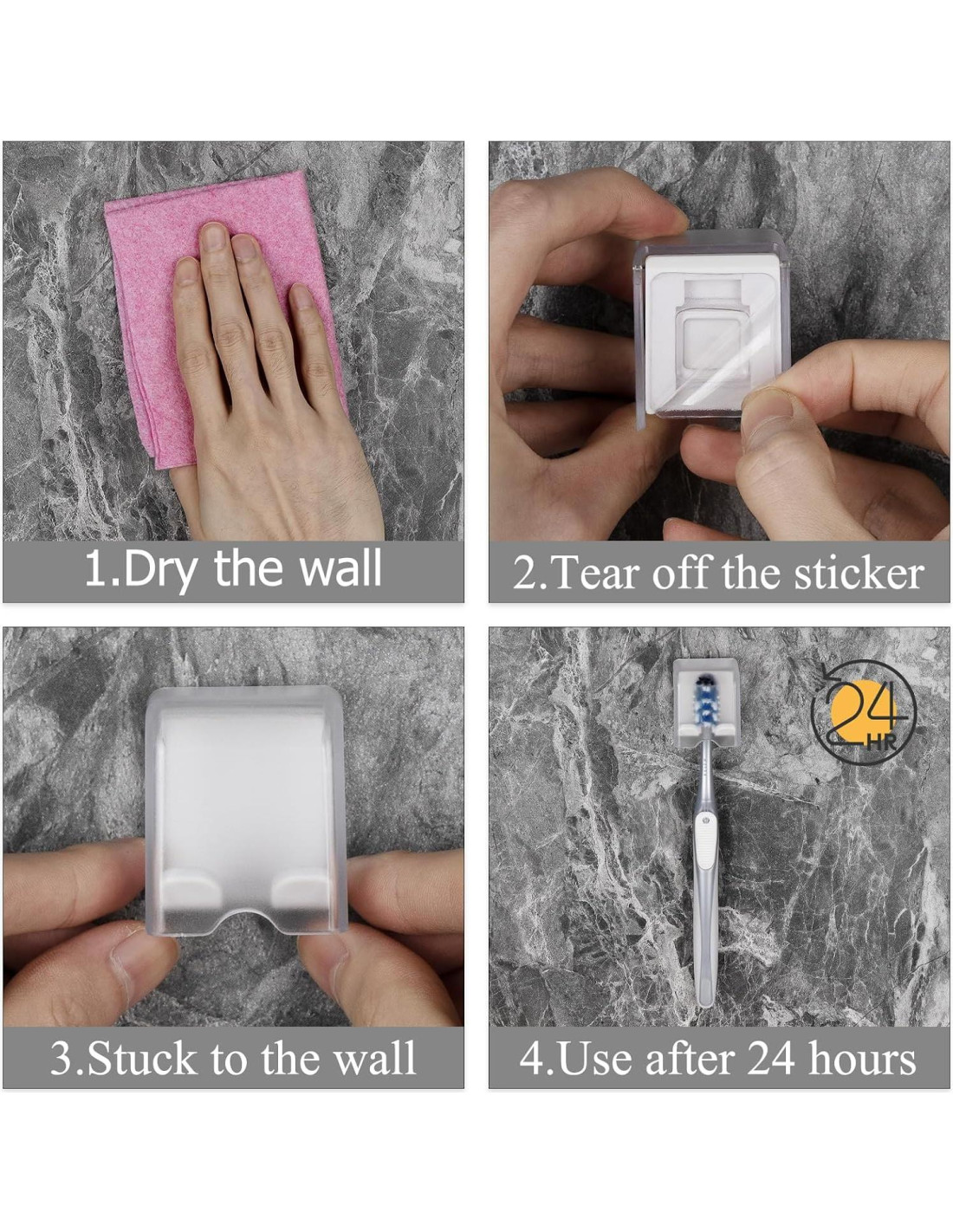 1.Dry the wall

2.Tear off the sticker

3.Stuck to the wall

24 HR

4.Use after 24 hours