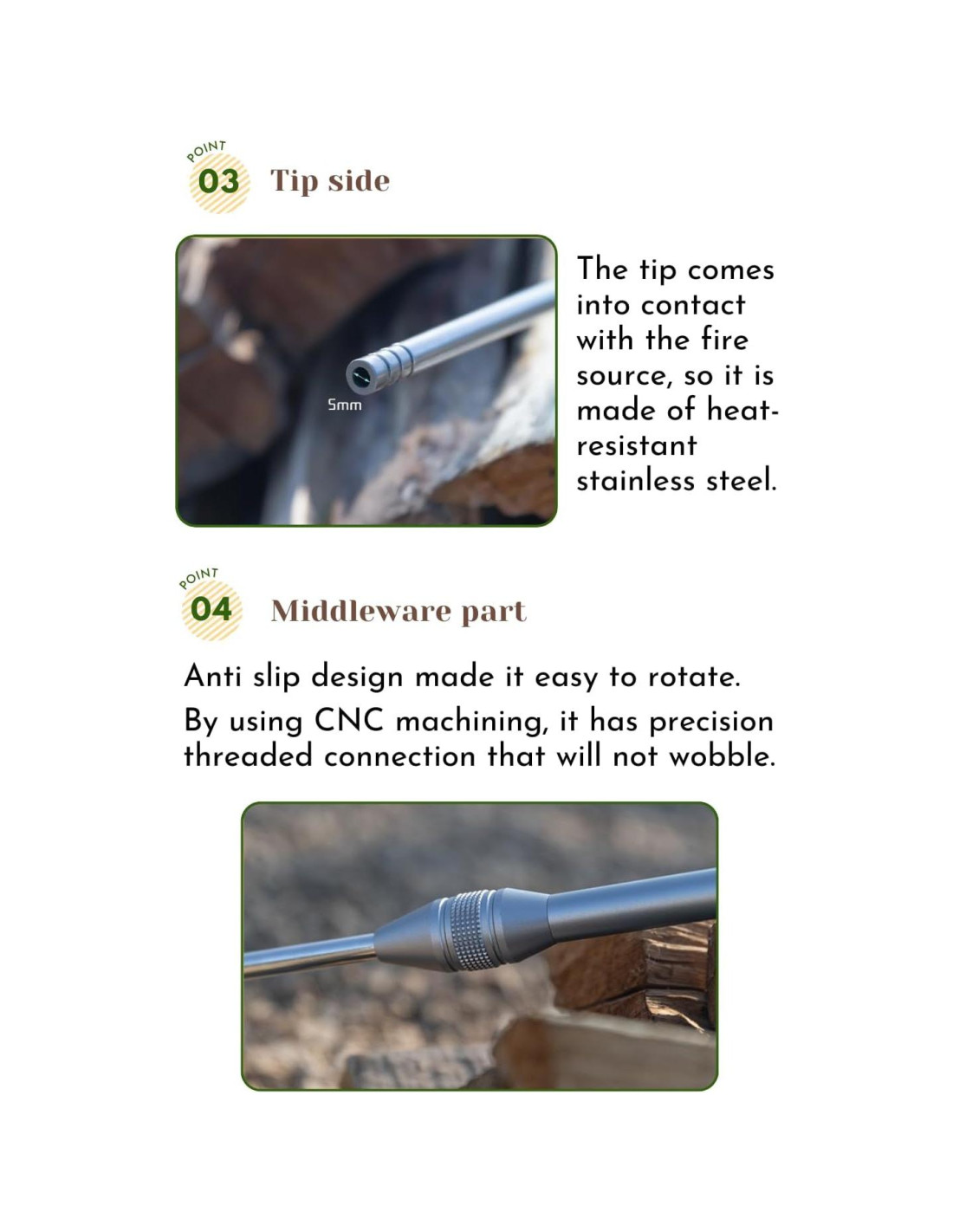 POINT
03 Tip side

5mm

The tip comes into contact with the fire source, so it is made of heat-resistant stainless steel.

POINT
04 Middleware part

Anti slip design made it easy to rotate.
By using CNC machining, it has precision threaded connection that will not wobble.