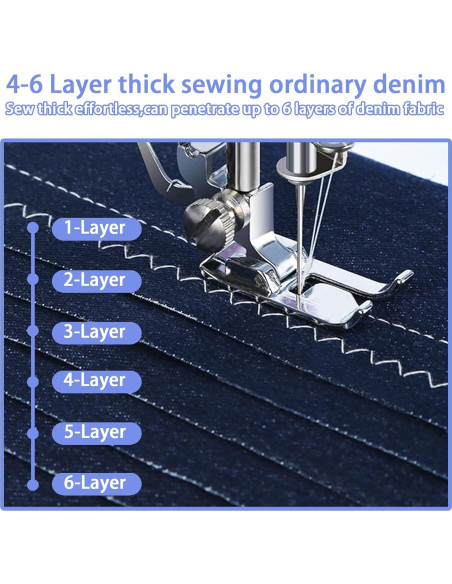 4-6 Layer thick sewing ordinary denim
Sew thick effortless,can penetrate up to 6 layers of denim fabric

1-Layer
2-Layer
3-Layer
4-Layer
5-Layer
6-Layer