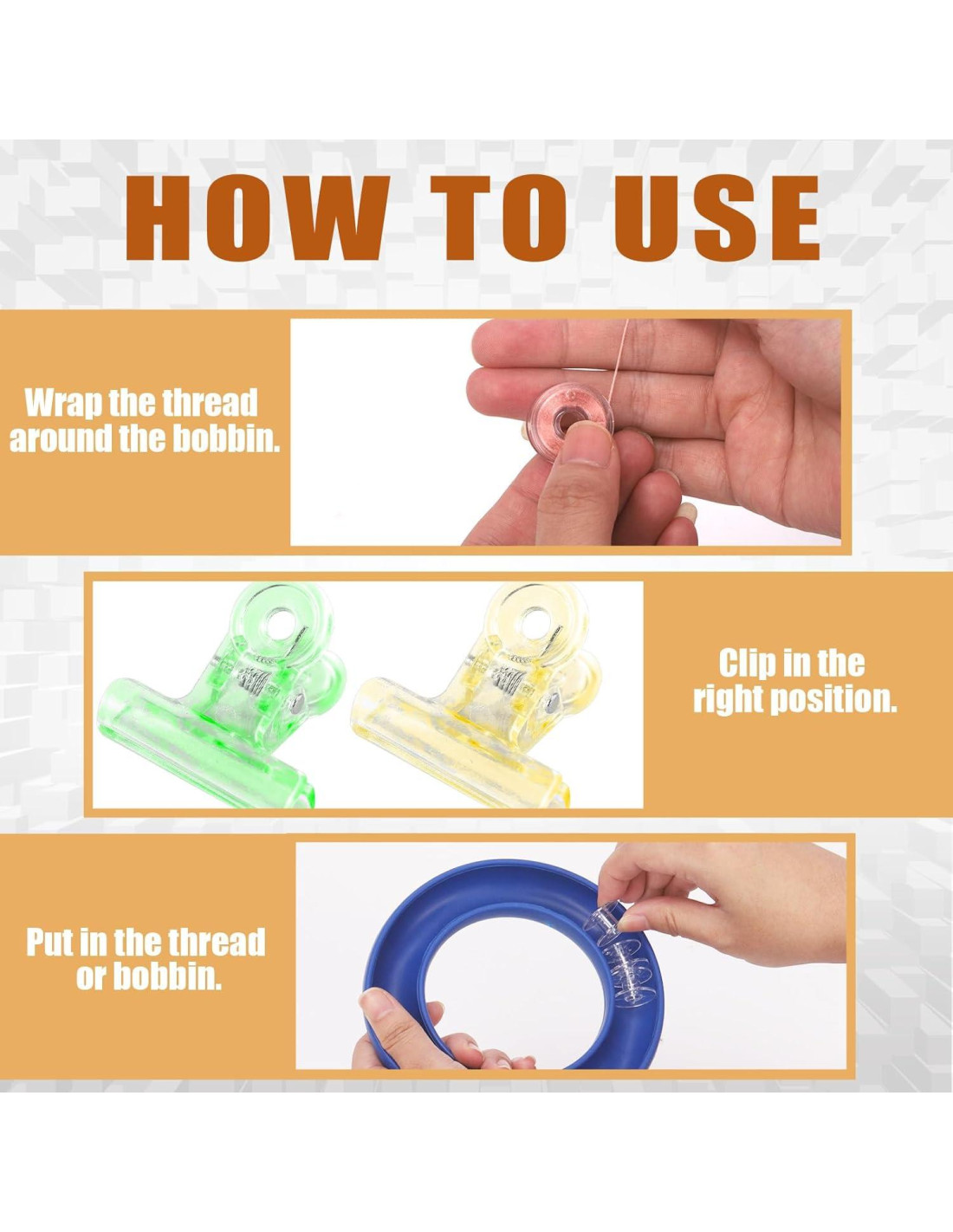 HOW TO USE

Wrap the thread around the bobbin.

Clip in the right position.

Put in the thread or bobbin.