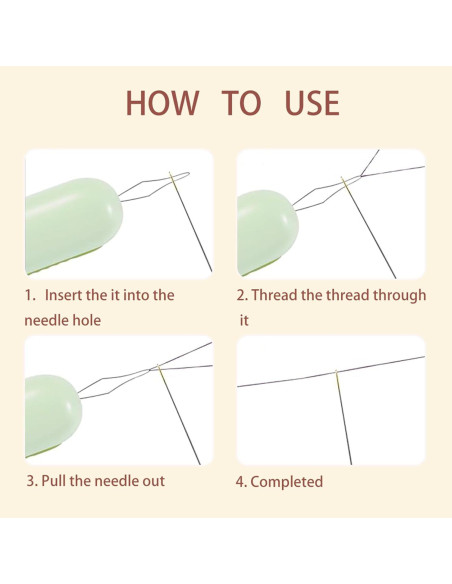 HOW TO USE

1. Insert the it into the needle hole

2. Thread the thread through it

3. Pull the needle out

4. Completed