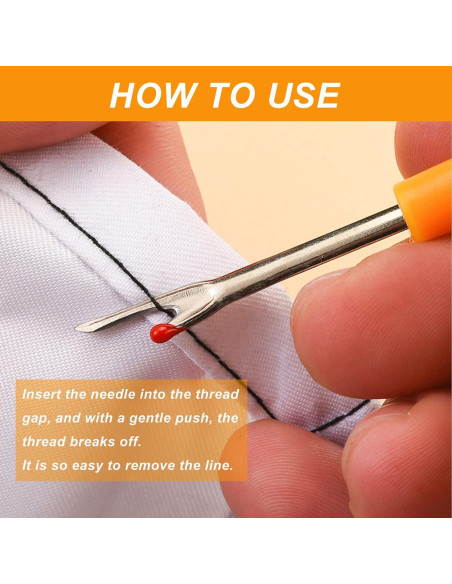 HOW TO USE

Insert the needle into the thread gap, and with a gentle push, the thread breaks off.
It is so easy to remove the line.