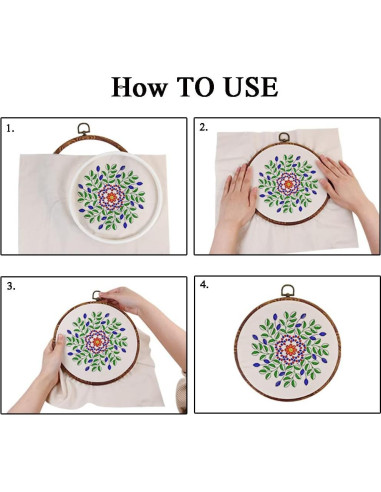 How TO USE

1.

2.

3.

4.