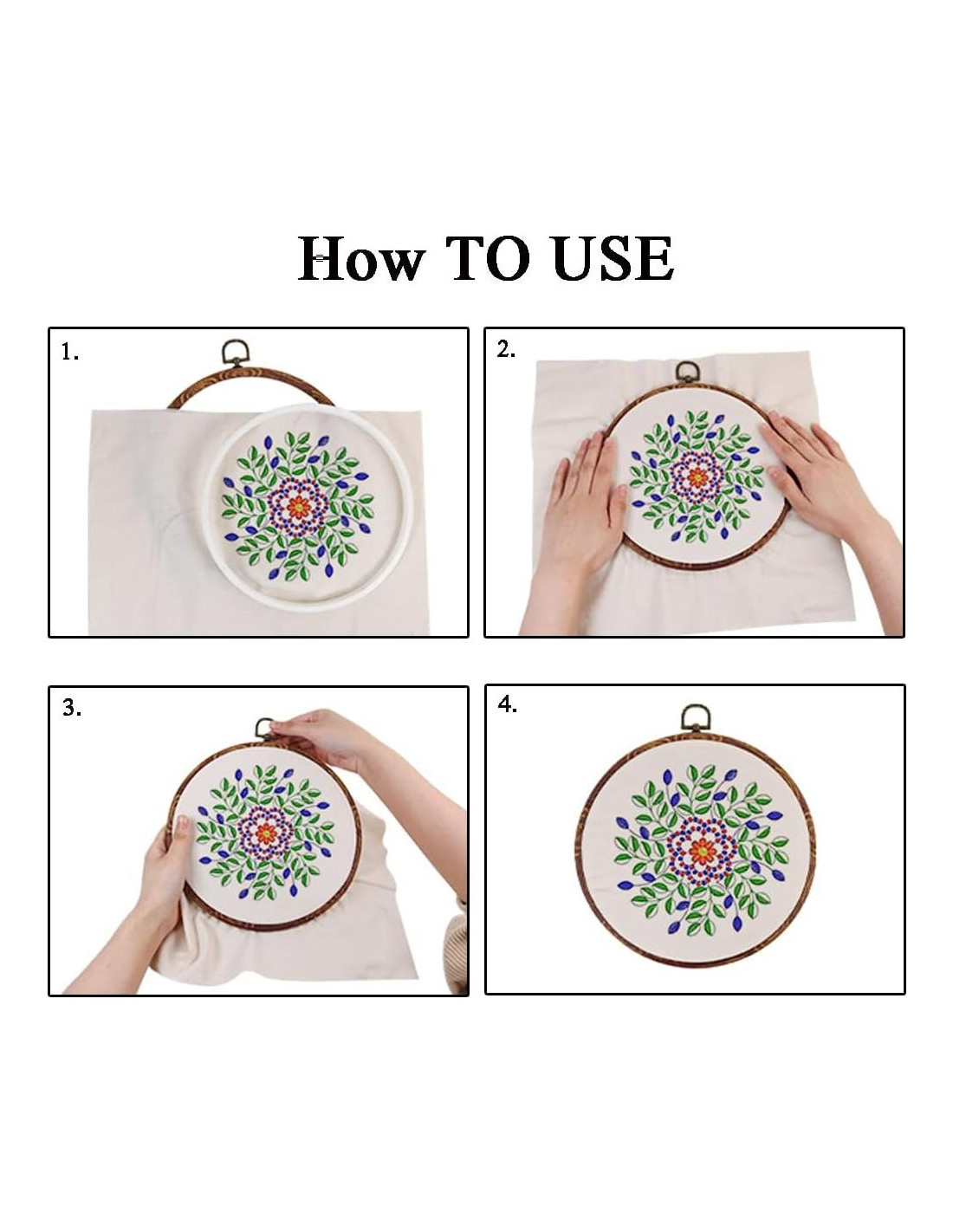 How TO USE

1.

2.

3.

4.