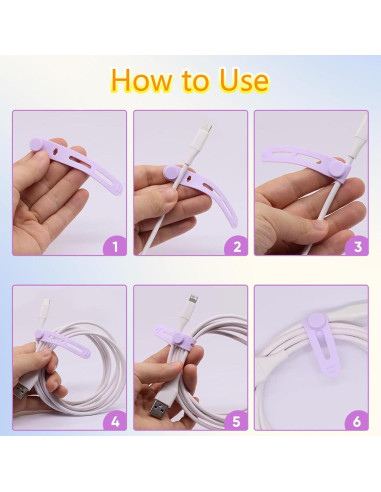 How to Use

1

2

3

4

5

6