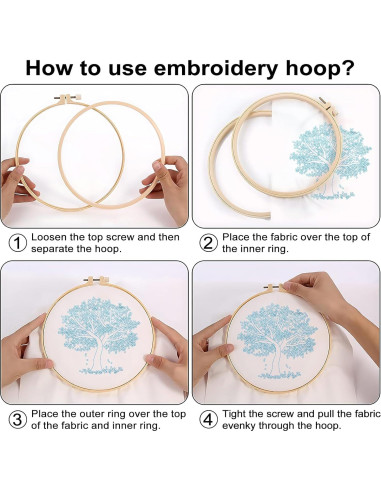 How to use embroidery hoop?

① Loosen the top screw and then separate the hoop.

② Place the fabric over the top of the inner ring.

③ Place the outer ring over the top of the fabric and inner ring.

④ Tight the screw and pull the fabric evenky through the hoop.