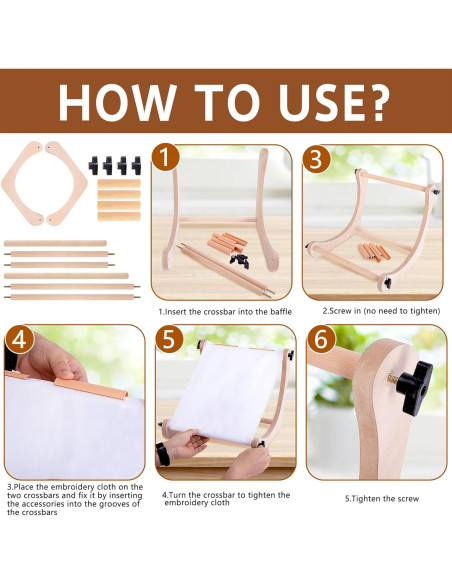 HOW TO USE?

1

3

1.Insert the crossbar into the baffle

2.Screw in (no need to tighten)

4

5

6

3.Place the embroidery cloth on the two crossbars and fix it by inserting the accessories into the grooves of the crossbars

4.Turn the crossbar to tighten the embroidery cloth

5.Tighten the screw