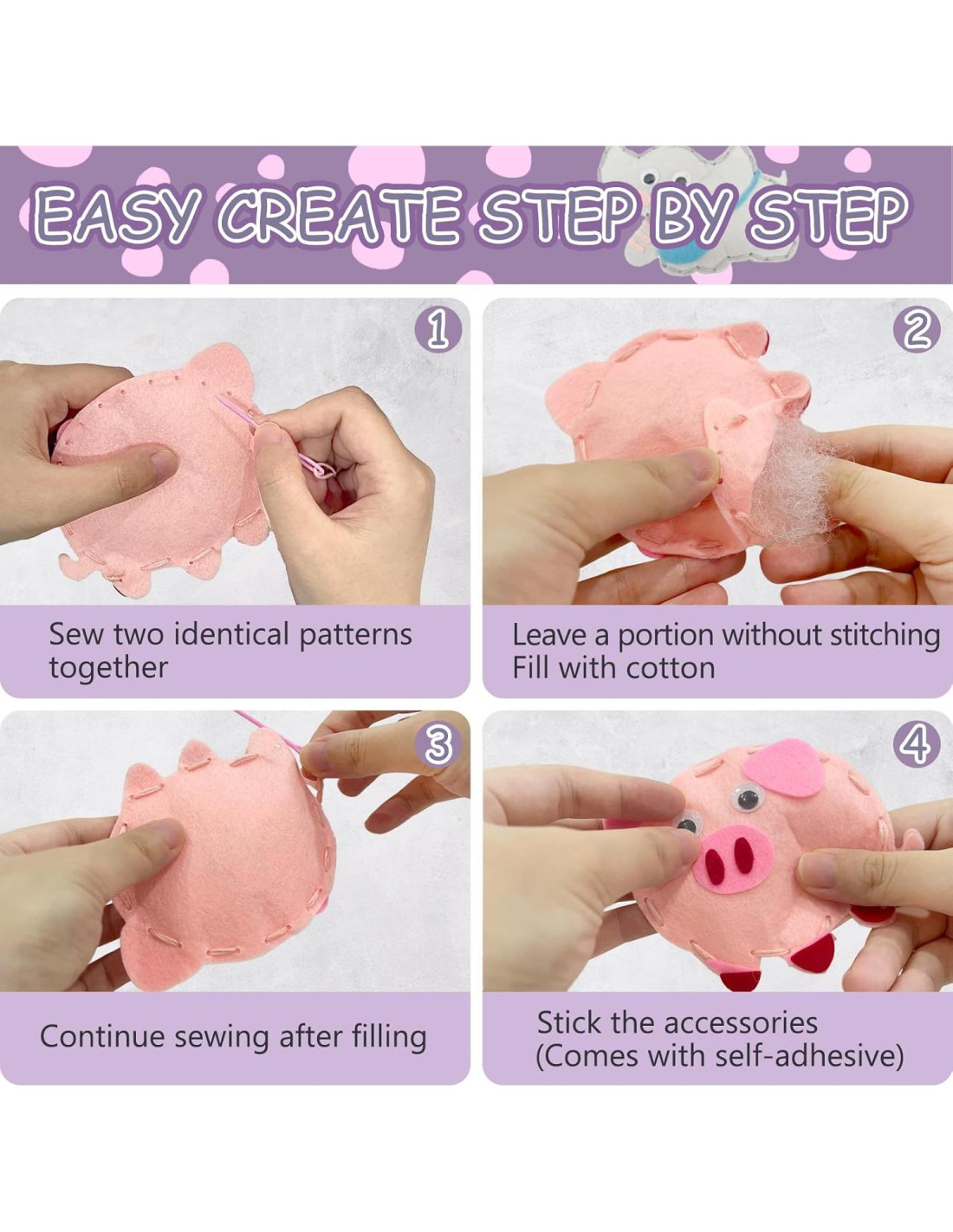 EASY CREATE STEP BY STEP

1

Sew two identical patterns together

2

Leave a portion without stitching
Fill with cotton

3

Continue sewing after filling

4

Stick the accessories
(Comes with self-adhesive)