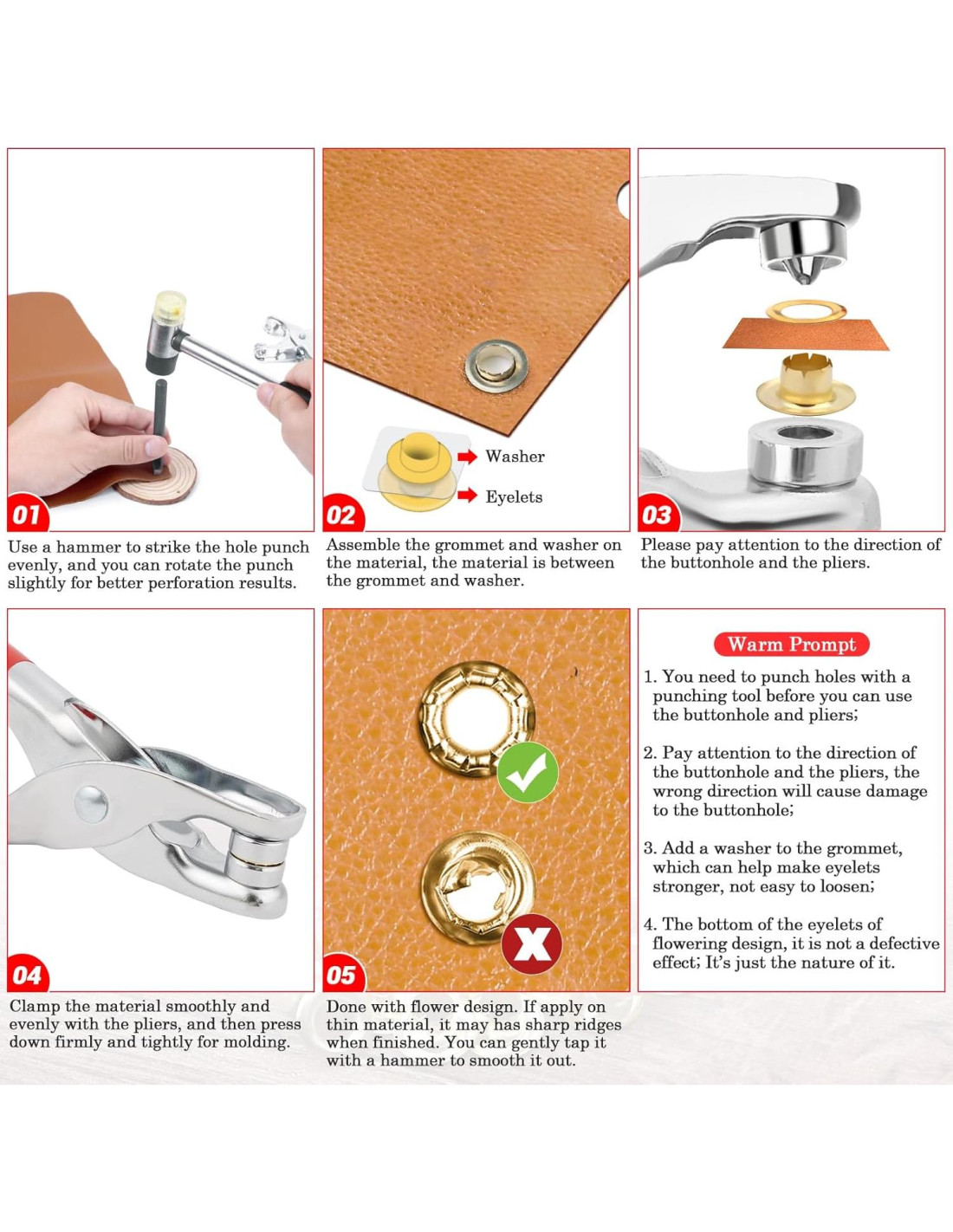 01

Use a hammer to strike the hole punch evenly, and you can rotate the punch slightly for better perforation results.

Washer

Eyelets

02

Assemble the grommet and washer on the material, the material is between the grommet and washer.

03

Please pay attention to the direction of the buttonhole and the pliers.

04

Clamp the material smoothly and evenly with the pliers, and then press down firmly and tightly for molding.

05

Done with flower design. If apply on thin material, it may has sharp ridges when finished. You can gently tap it with a hammer to smooth it out.

Warm Prompt

1. You need to punch holes with a punching tool before you can use the buttonhole and pliers;

2. Pay attention to the direction of the buttonhole and the pliers, the wrong direction will cause damage to the buttonhole;

3. Add a washer to the grommet, which can help make eyelets stronger, not easy to loosen;

4. The bottom of the eyelets of flowering design, it is not a defective effect; It's just the nature of it.