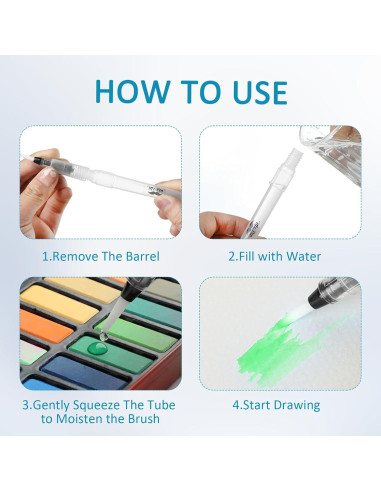 HOW TO USE

1.Remove The Barrel

2.Fill with Water

3.Gently Squeeze The Tube to Moisten the Brush

4.Start Drawing