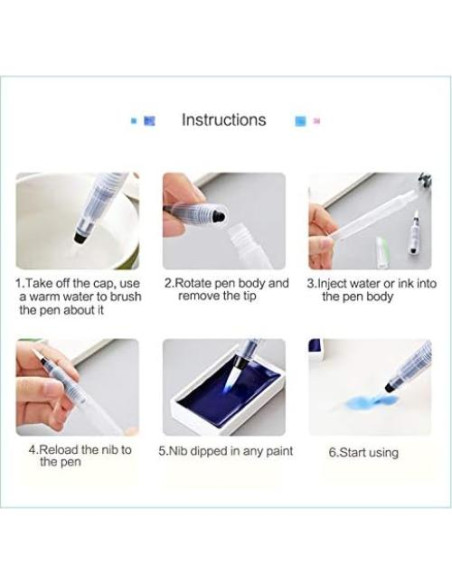 Instructions

1.Take off the cap, use a warm water to brush the pen about it

2.Rotate pen body and remove the tip

3.Inject water or ink into the pen body

4.Reload the nib to the pen

5.Nib dipped in any paint

6.Start using