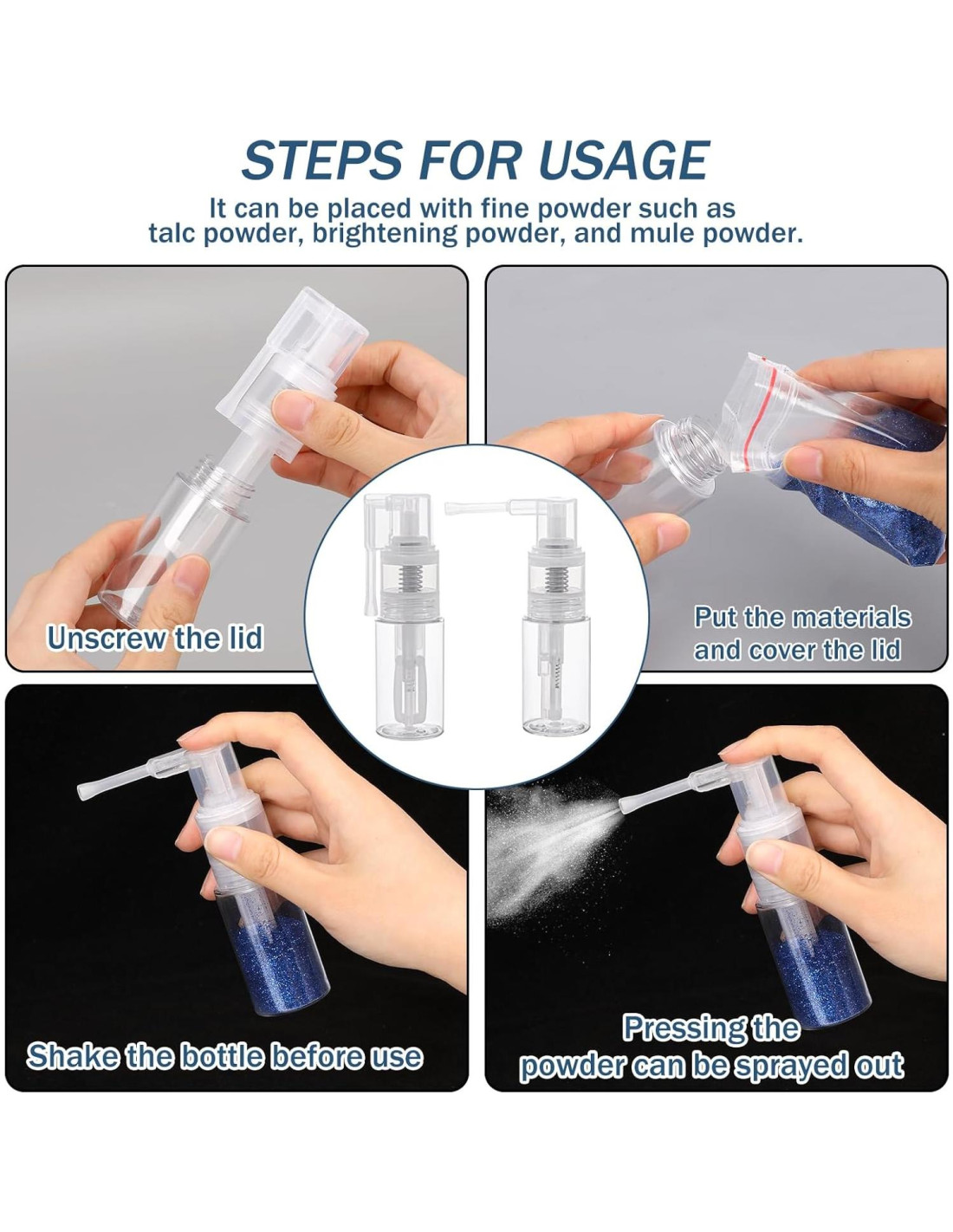 STEPS FOR USAGE

It can be placed with fine powder such as talc powder, brightening powder, and mule powder.

Unscrew the lid

Put the materials and cover the lid

Shake the bottle before use

Pressing the powder can be sprayed out