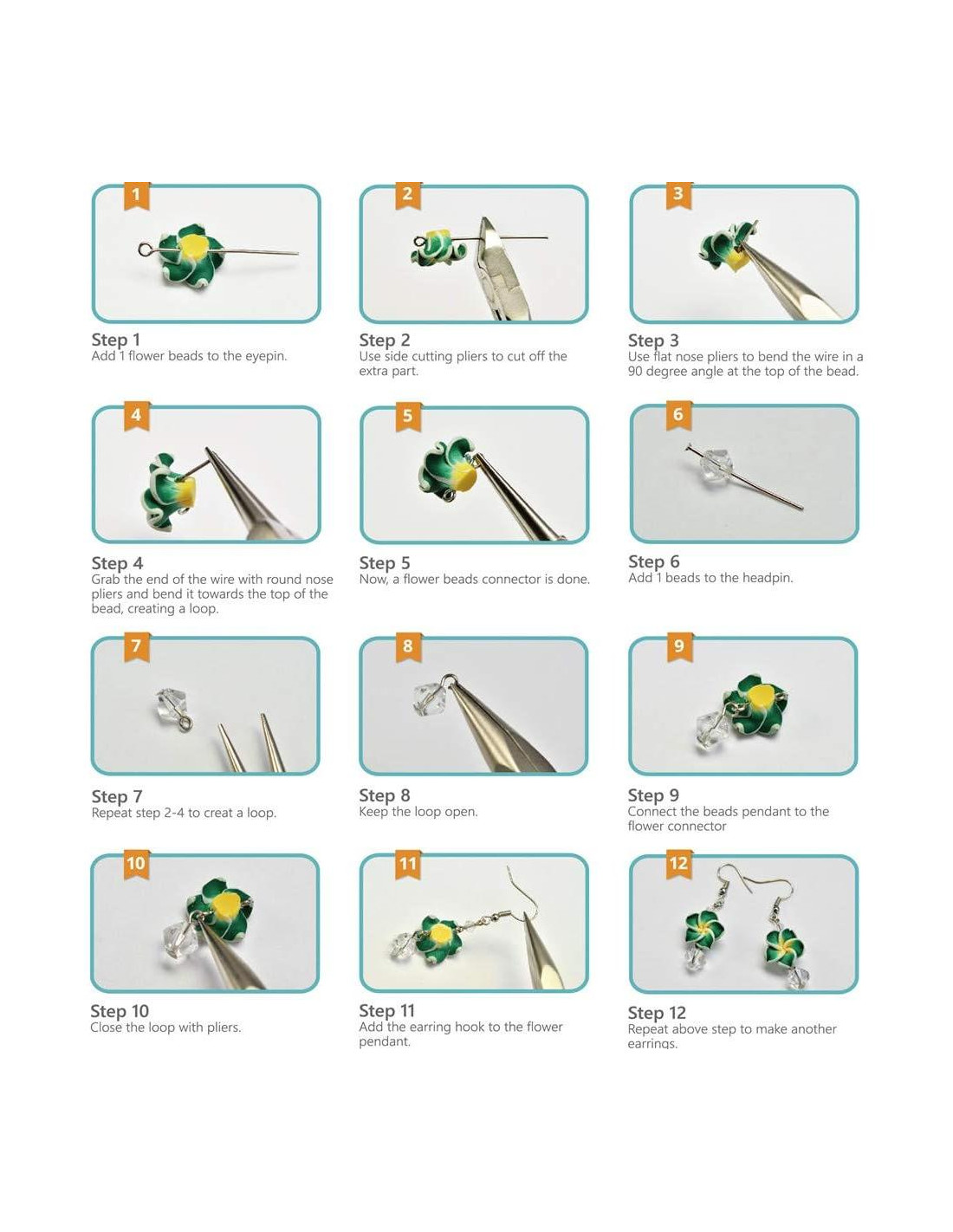 1

Step 1
Add 1 flower beads to the eyepin.

2

Step 2
Use side cutting pliers to cut off the extra part.

3

Step 3
Use flat nose pliers to bend the wire in a 90 degree angle at the top of the bead.

4

Step 4
Grab the end of the wire with round nose pliers and bend it towards the top of the bead, creating a loop.

5

Step 5
Now, a flower beads connector is done.

6

Step 6
Add 1 beads to the headpin.

7

Step 7
Repeat step 2-4 to creat a loop.

8

Step 8
Keep the loop open.

9

Step 9
Connect the beads pendant to the flower connector

10

Step 10
Close the loop with pliers.

11

Step 11
Add the earring hook to the flower pendant.

12

Step 12
Repeat above step to make another earrings.