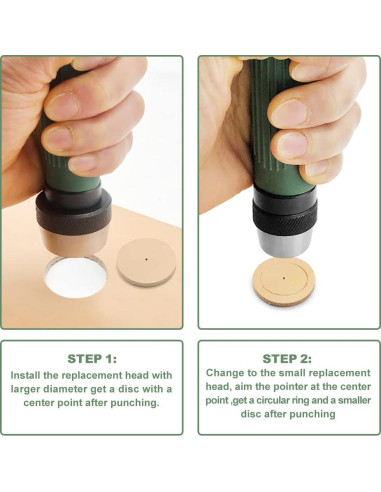 STEP 1:
Install the replacement head with larger diameter get a disc with a center point after punching.

STEP 2:
Change to the small replacement head, aim the pointer at the center point ,get a circular ring and a smaller disc after punching