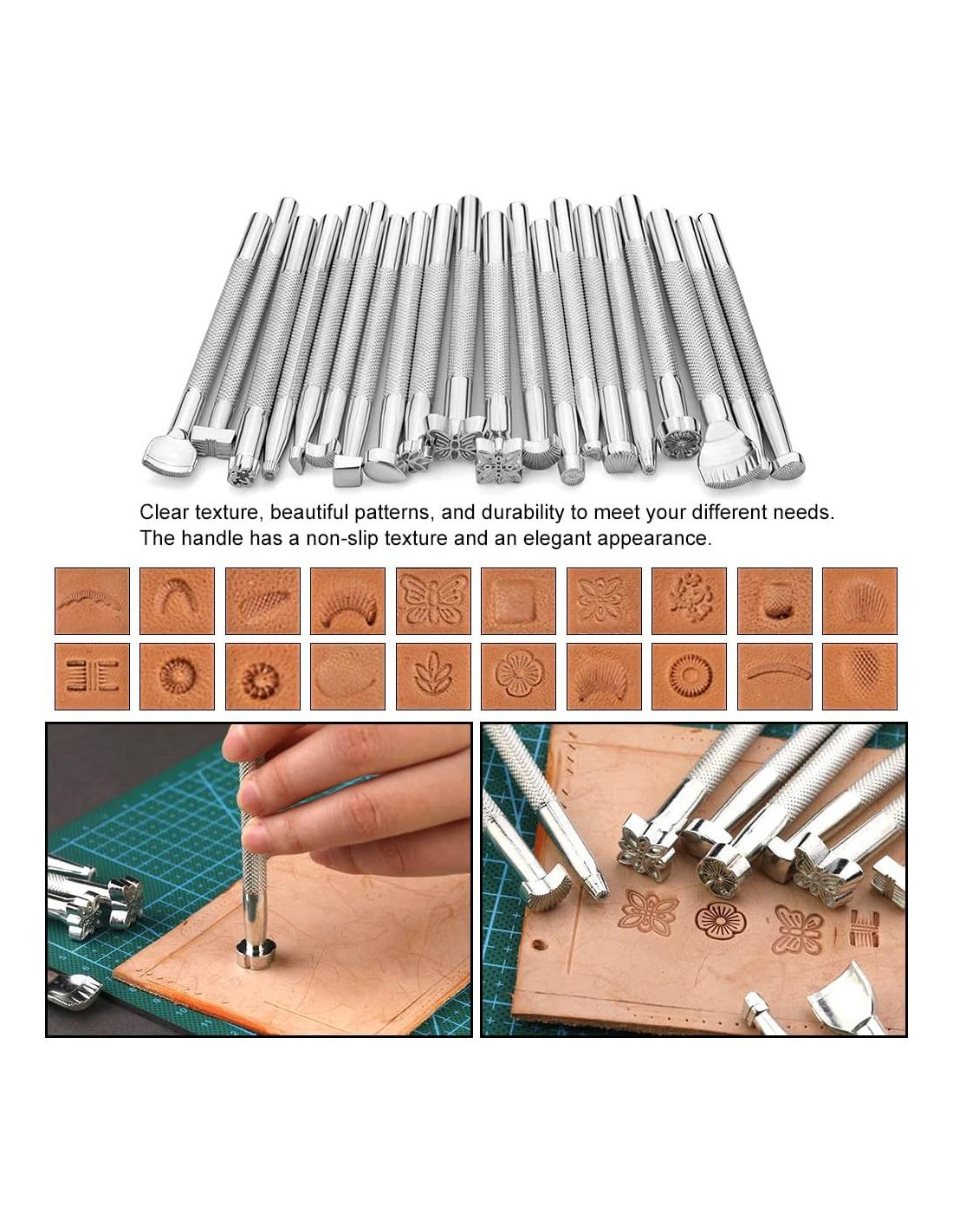 Clear texture, beautiful patterns, and durability to meet your different needs.
The handle has a non-slip texture and an elegant appearance.