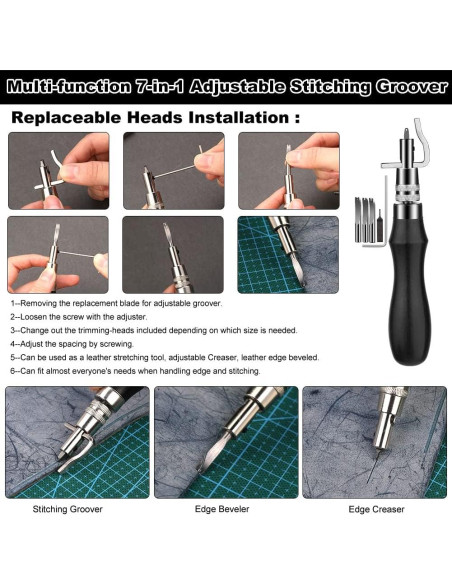 Multi-function 7-in-1 Adjustable Stitching Groover

Replaceable Heads Installation :

1--Removing the replacement blade for adjustable groover.
2--Loosen the screw with the adjuster.
3--Change out the trimming-heads included depending on which size is needed.
4--Adjust the spacing by screwing.
5--Can be used as a leather stretching tool, adjustable Creaser, leather edge beveled.
6--Can fit almost everyone's needs when handling edge and stitching.

Stitching Groover

Edge Beveler

Edge Creaser