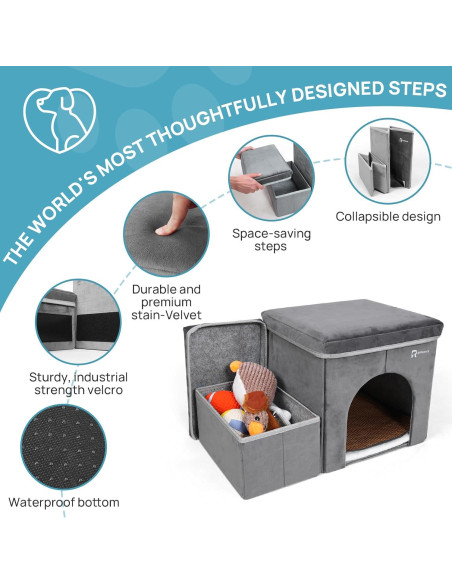 THE WORLD'S MOST THOUGHTFULLY DESIGNED STEPS

Collapsible design

Space-saving steps

Durable and premium stain-Velvet

Sturdy, industrial strength velcro

Waterproof bottom