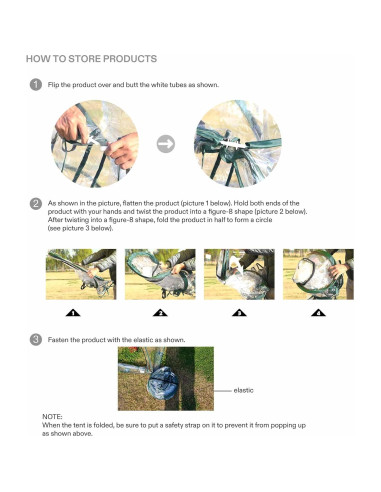 HOW TO STORE PRODUCTS

1 Flip the product over and butt the white tubes as shown.

2 As shown in the picture, flatten the product (picture 1 below). Hold both ends of the product with your hands and twist the product into a figure-8 shape (picture 2 below). After twisting into a figure-8 shape, fold the product in half to form a circle (see picture 3 below).

1

2

3

4

3 Fasten the product with the elastic as shown.

elastic

NOTE:
When the tent is folded, be sure to put a safety strap on it to prevent it from popping up as shown above.