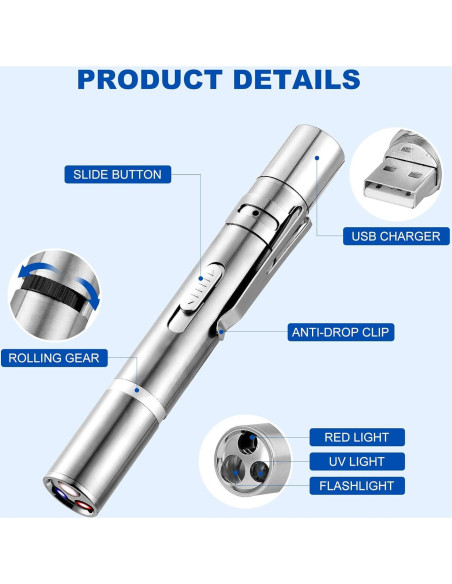 PRODUCT DETAILS

SLIDE BUTTON

USB CHARGER

ANTI-DROP CLIP

ROLLING GEAR

RED LIGHT

UV LIGHT

FLASHLIGHT