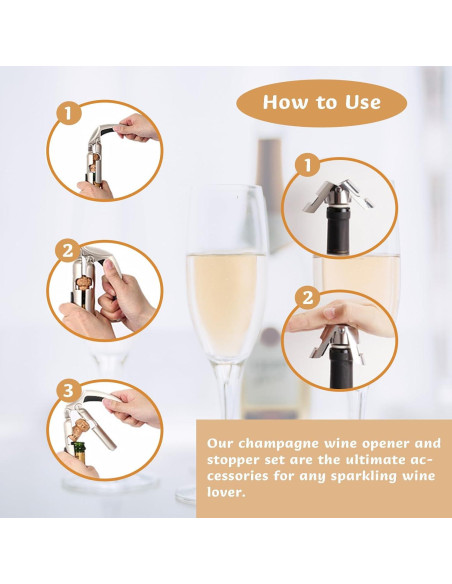 How to Use

1

2

3

1

2

Our champagne wine opener and stopper set are the ultimate accessories for any sparkling wine lover.