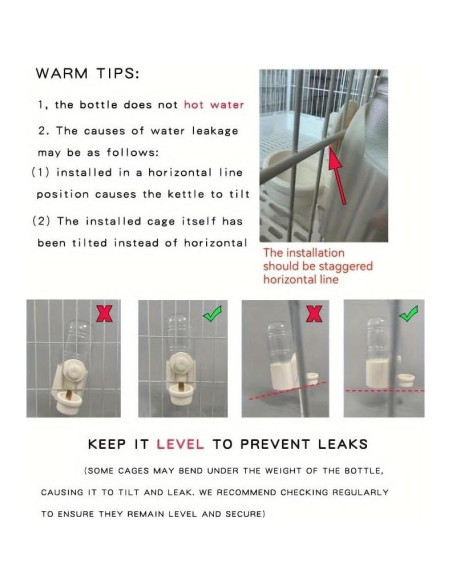 WARM TIPS:

1, the bottle does not hot water

2. The causes of water leakage may be as follows:

(1) installed in a horizontal line position causes the kettle to tilt

(2) The installed cage itself has been tilted instead of horizontal

The installation should be staggered horizontal line

KEEP IT LEVEL TO PREVENT LEAKS

(SOME CAGES MAY BEND UNDER THE WEIGHT OF THE BOTTLE, CAUSING IT TO TILT AND LEAK. WE RECOMMEND CHECKING REGULARLY TO ENSURE THEY REMAIN LEVEL AND SECURE)