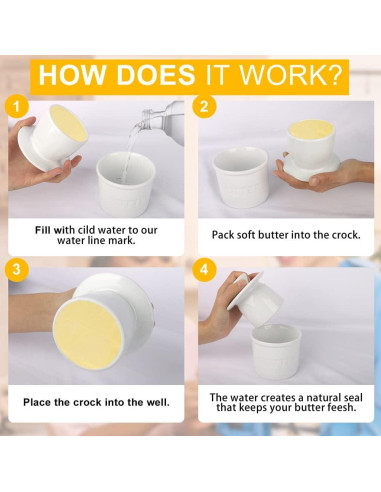 HOW DOES IT WORK?

1

Fill with cild water to our water line mark.

2

Pack soft butter into the crock.

3

Place the crock into the well.

4

The water creates a natural seal that keeps your butter feesh.