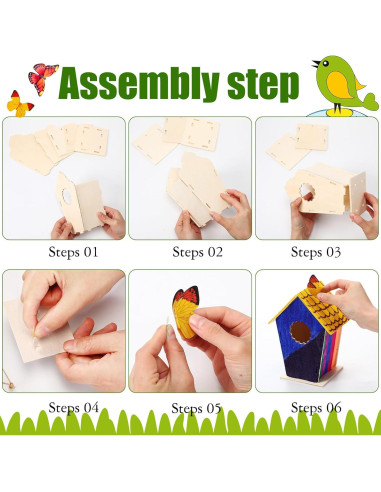 Assembly step

Steps 01

Steps 02

Steps 03

Steps 04

Steps 05

Steps 06