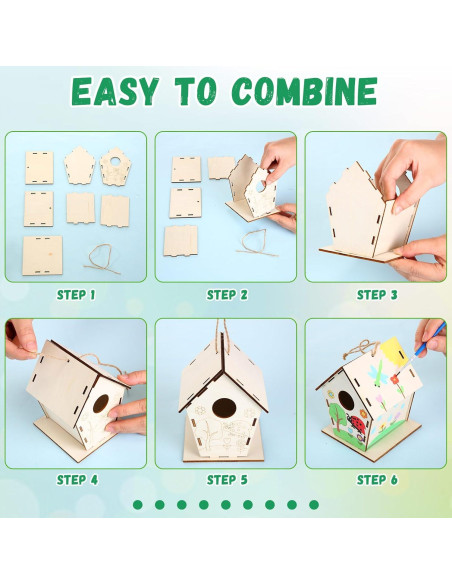 EASY TO COMBINE

STEP 1

STEP 2

STEP 3

STEP 4

STEP 5

STEP 6