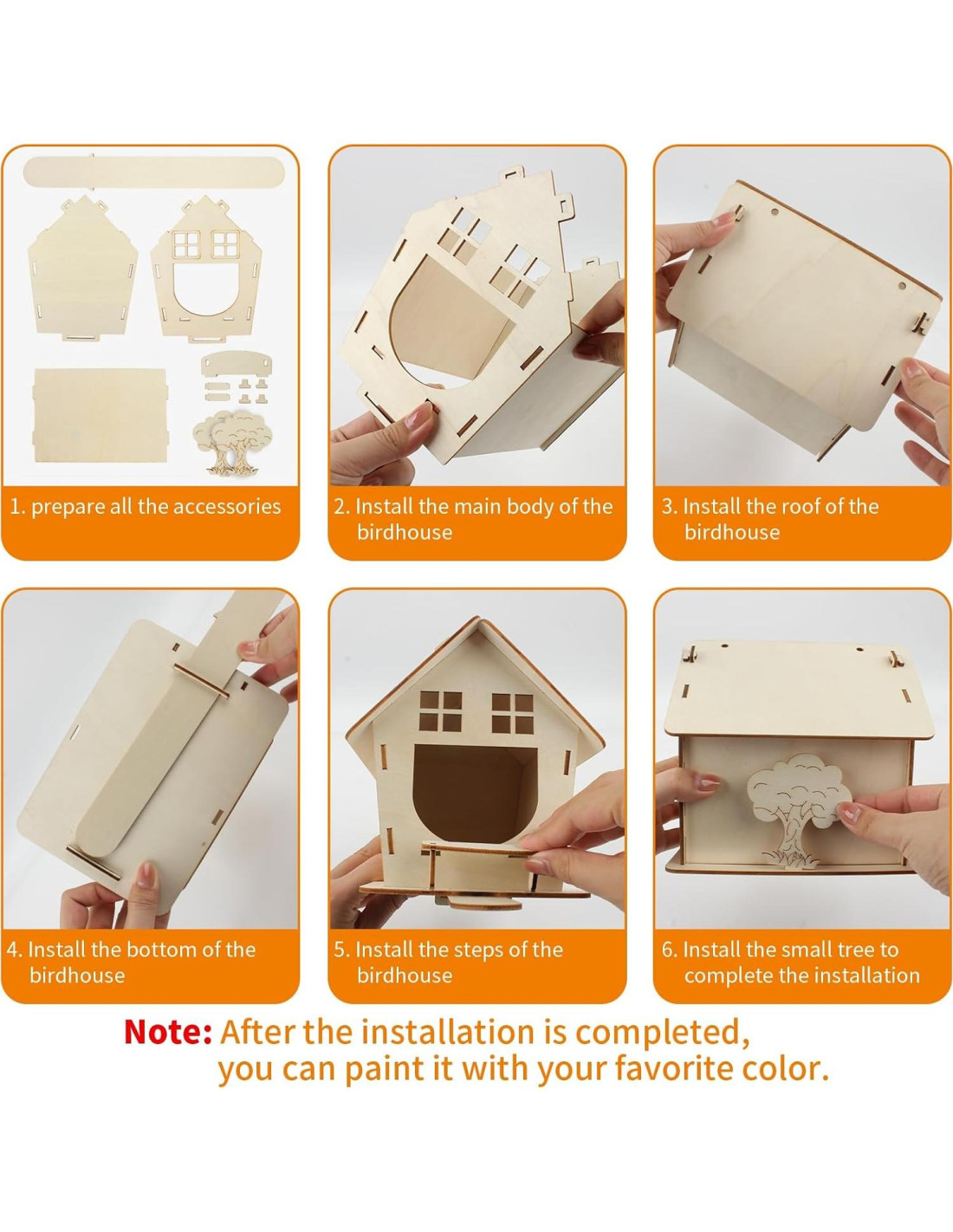 1. prepare all the accessories

2. Install the main body of the birdhouse

3. Install the roof of the birdhouse

4. Install the bottom of the birdhouse

5. Install the steps of the birdhouse

6. Install the small tree to complete the installation

Note: After the installation is completed, you can paint it with your favorite color.