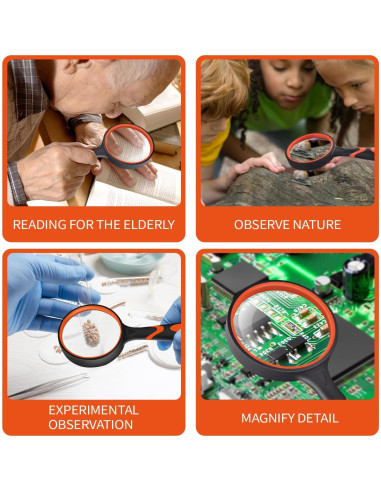 READING FOR THE ELDERLY

OBSERVE NATURE

EXPERIMENTAL OBSERVATION

MAGNIFY DETAIL